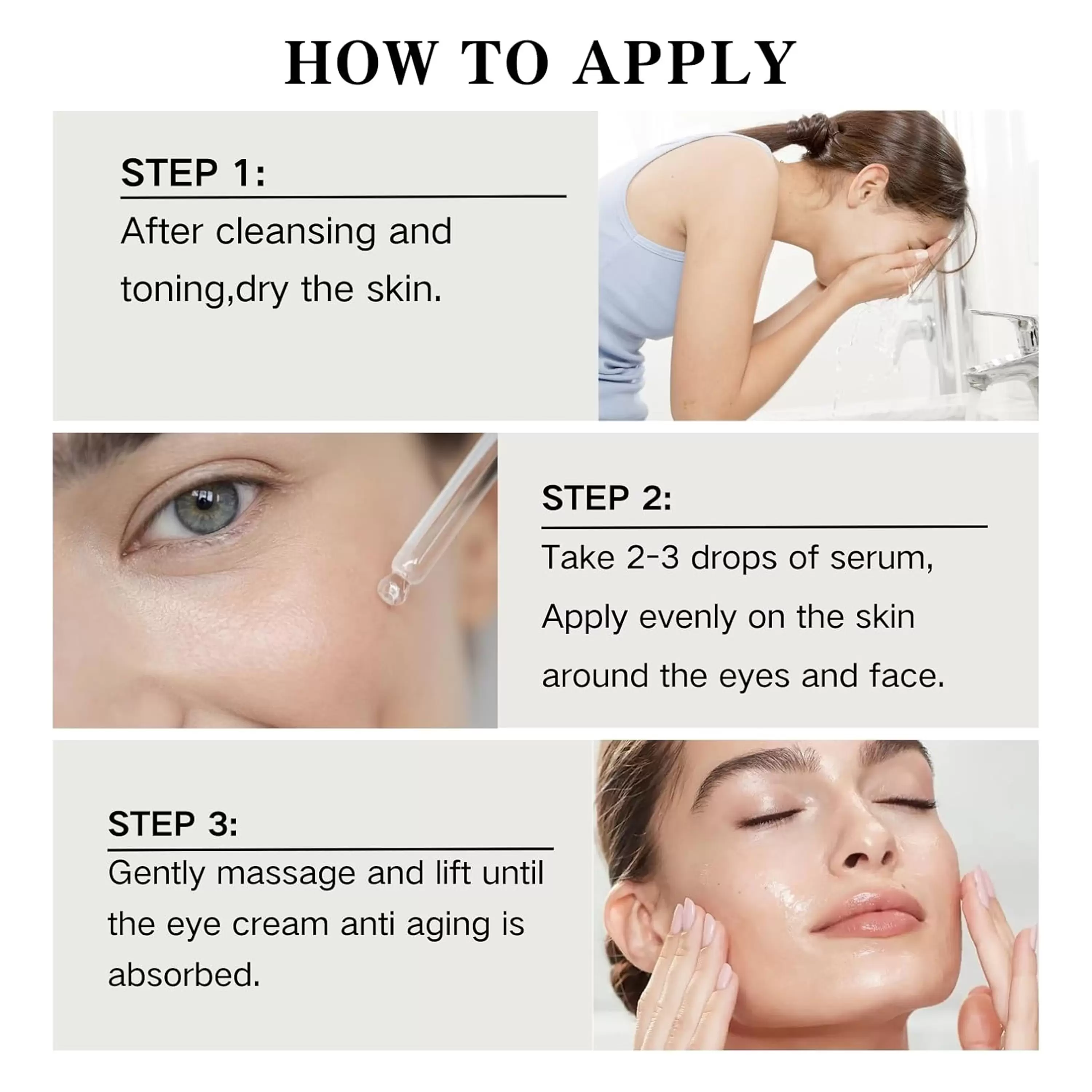 HOW TO APPLY

STEP 1:

After cleansing and toning,dry the skin.

STEP 2:

Take 2-3 drops of serum, Apply evenly on the skin around the eyes and face.

STEP 3:

Gently massage and lift until the eye cream anti aging is absorbed.