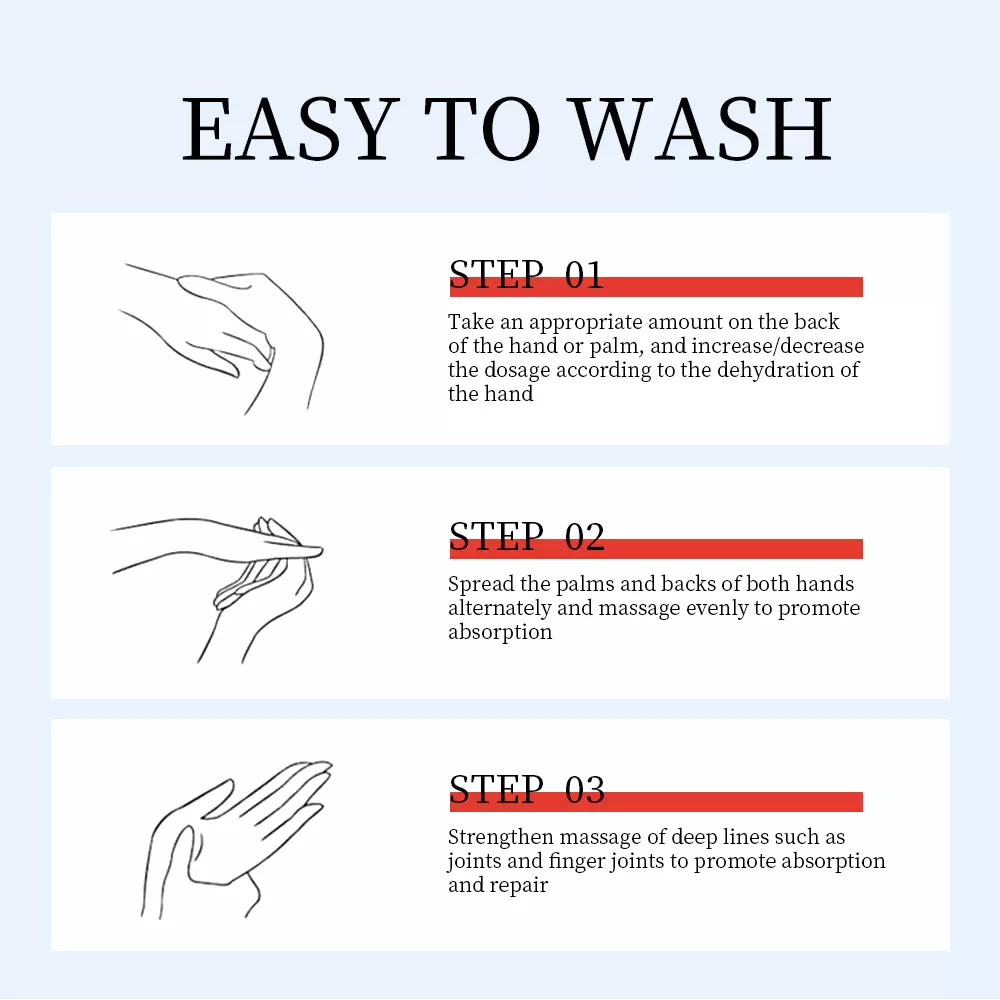 EASY TO WASH

STEP 01

Take an appropriate amount on the back of the hand or palm, and increase/decrease the dosage according to the dehydration of the hand

STEP 02

Spread the palms and backs of both hands alternately and massage evenly to promote absorption

STEP 03

Strengthen massage of deep lines such as joints and finger joints to promote absorption and repair