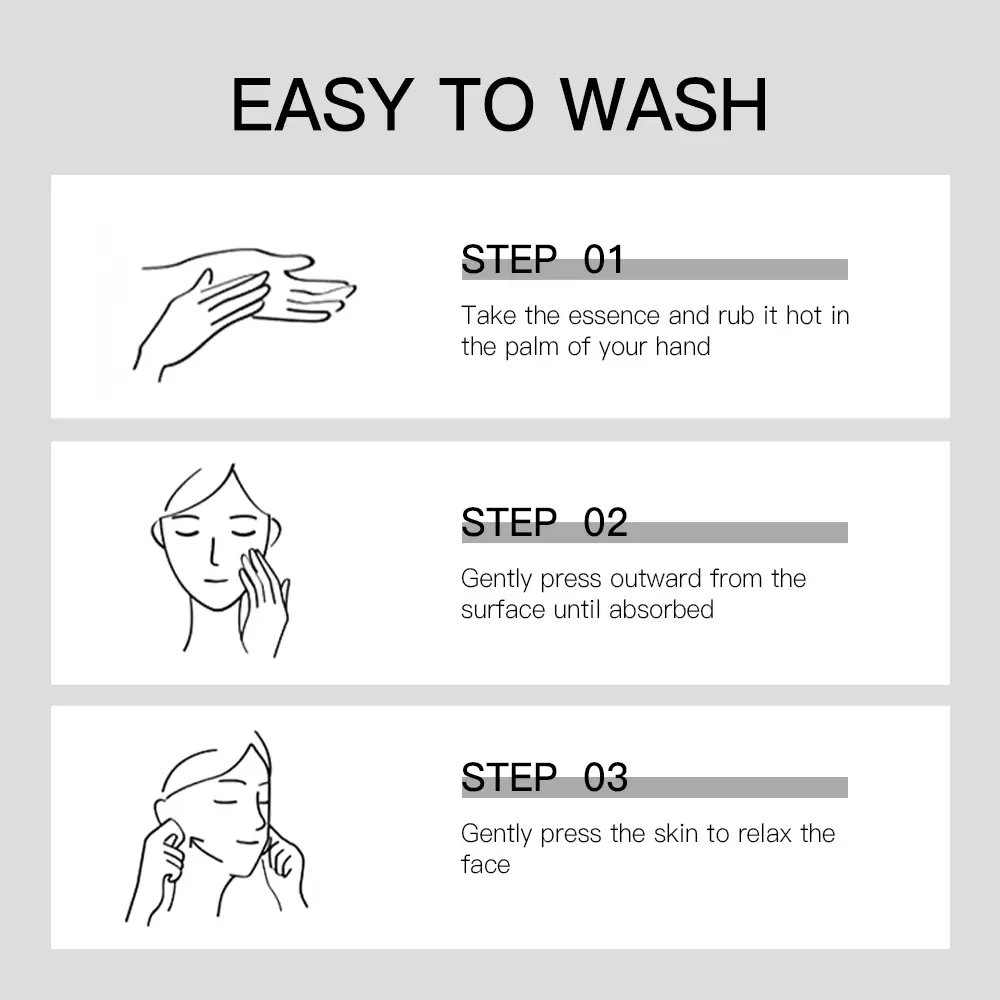 EASY TO WASH

STEP 01

Take the essence and rub it hot in the palm of your hand

STEP 02

Gently press outward from the surface until absorbed

STEP 03

Gently press the skin to relax the face