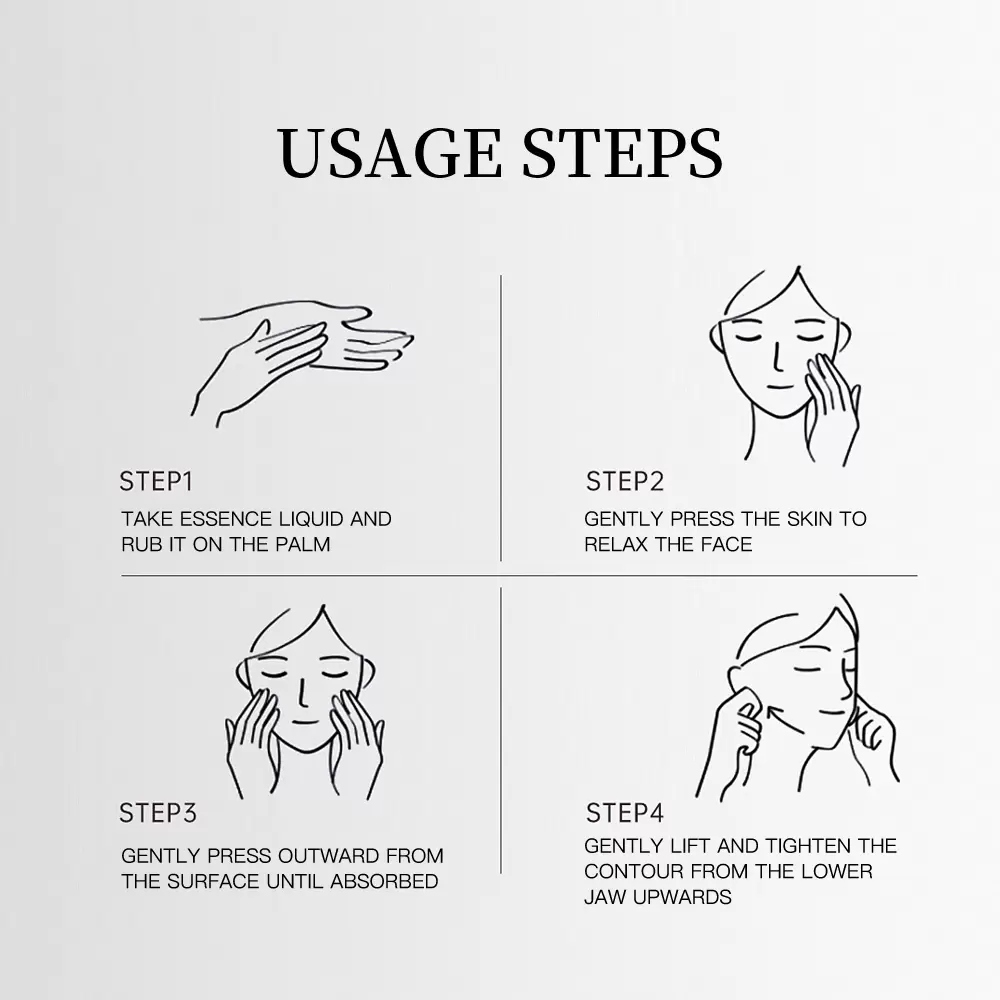 USAGE STEPS

STEP1

TAKE ESSENCE LIQUID AND RUB IT ON THE PALM

STEP2

GENTLY PRESS THE SKIN TO RELAX THE FACE

STEP3

GENTLY PRESS OUTWARD FROM THE SURFACE UNTIL ABSORBED

STEP4

GENTLY LIFT AND TIGHTEN THE CONTOUR FROM THE LOWER JAW UPWARDS