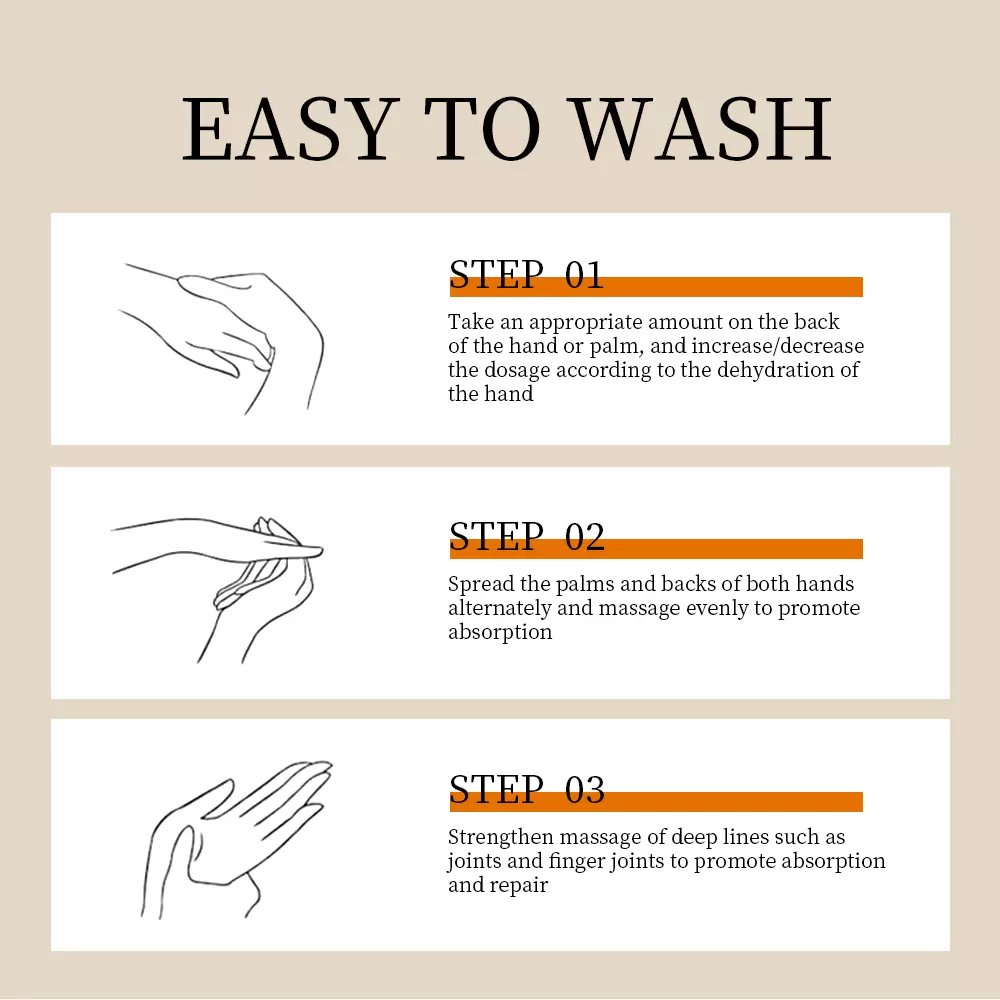 EASY TO WASH

STEP 01

Take an appropriate amount on the back of the hand or palm, and increase/decrease the dosage according to the dehydration of the hand

STEP 02

Spread the palms and backs of both hands alternately and massage evenly to promote absorption

STEP 03

Strengthen massage of deep lines such as joints and finger joints to promote absorption and repair