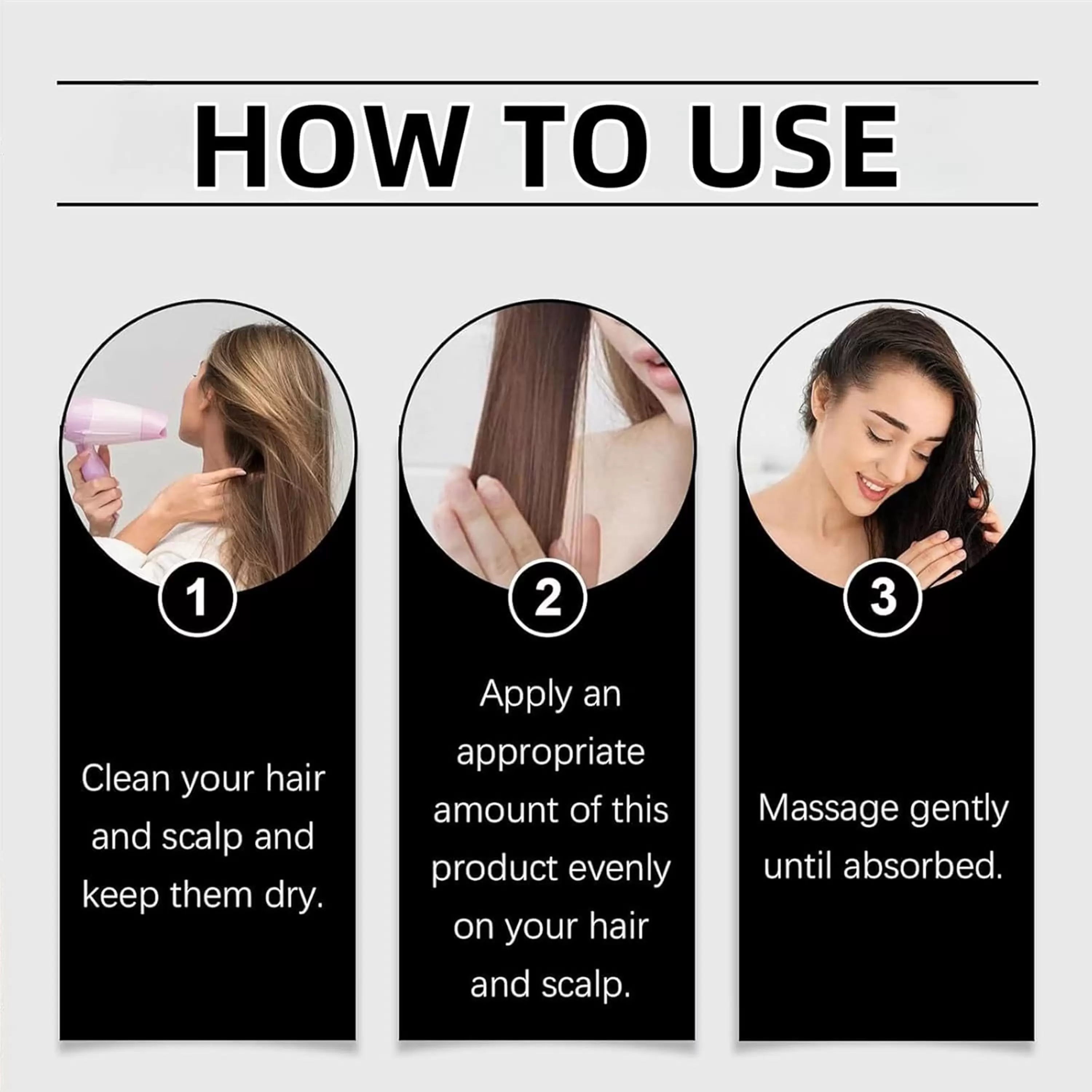 HOW TO USE

1

Clean your hair and scalp and keep them dry.

2

Apply an appropriate amount of this product evenly on your hair and scalp.

3

Massage gently until absorbed.