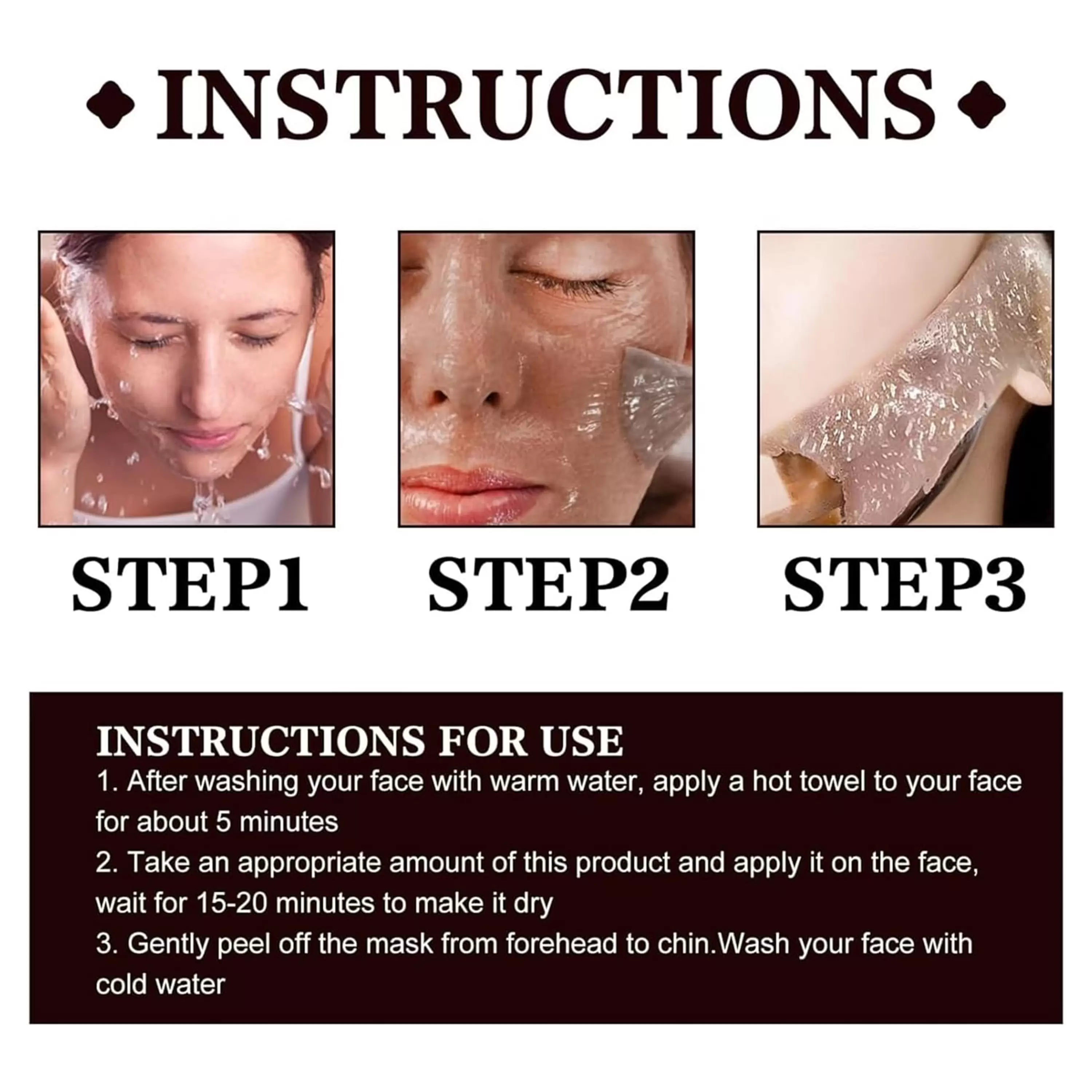 INSTRUCTIONS

STEP1

STEP2

STEP3

INSTRUCTIONS FOR USE

1. After washing your face with warm water, apply a hot towel to your face for about 5 minutes
2. Take an appropriate amount of this product and apply it on the face, wait for 15-20 minutes to make it dry
3. Gently peel off the mask from forehead to chin.Wash your face with cold water