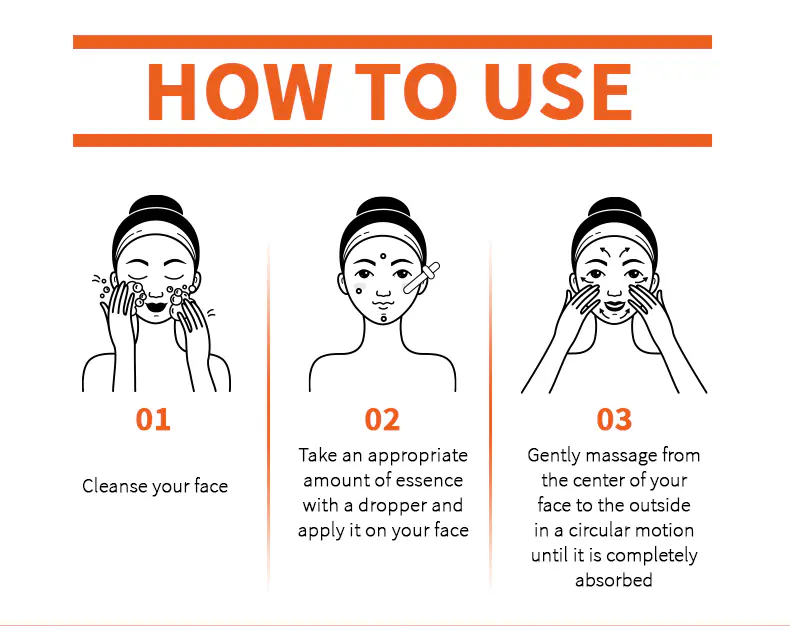 HOW TO USE

01

Cleanse your face

02

Take an appropriate amount of essence with a dropper and apply it on your face

03

Gently massage from the center of your face to the outside in a circular motion until it is completely absorbed