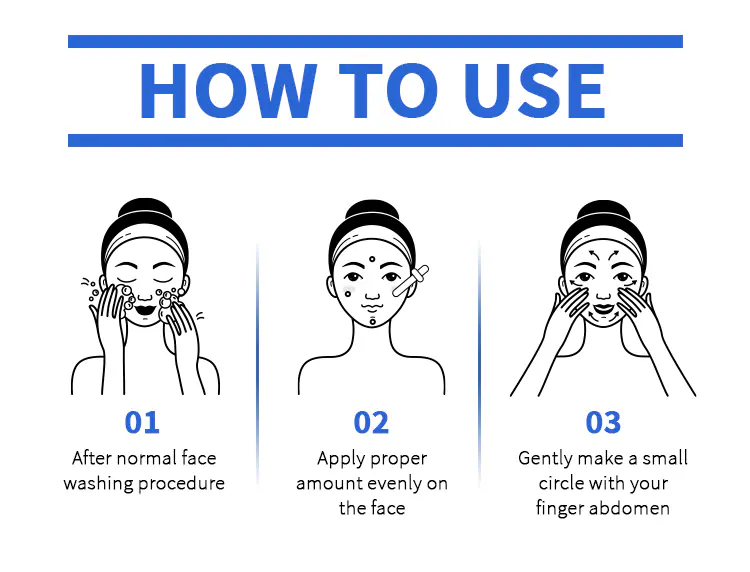 HOW TO USE

01
After normal face washing procedure

02
Apply proper amount evenly on the face

03
Gently make a small circle with your finger abdomen