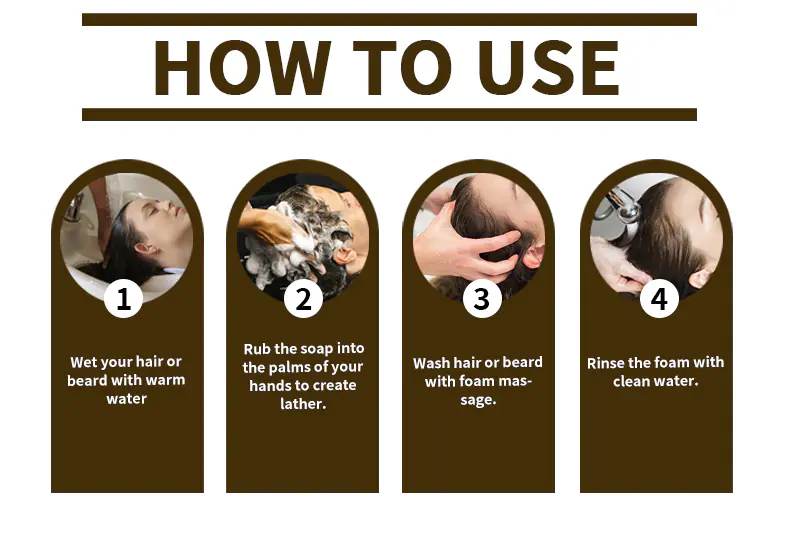 HOW TO USE

1

Wet your hair or beard with warm water

2

Rub the soap into the palms of your hands to create lather.

3

Wash hair or beard with foam massage.

4

Rinse the foam with clean water.