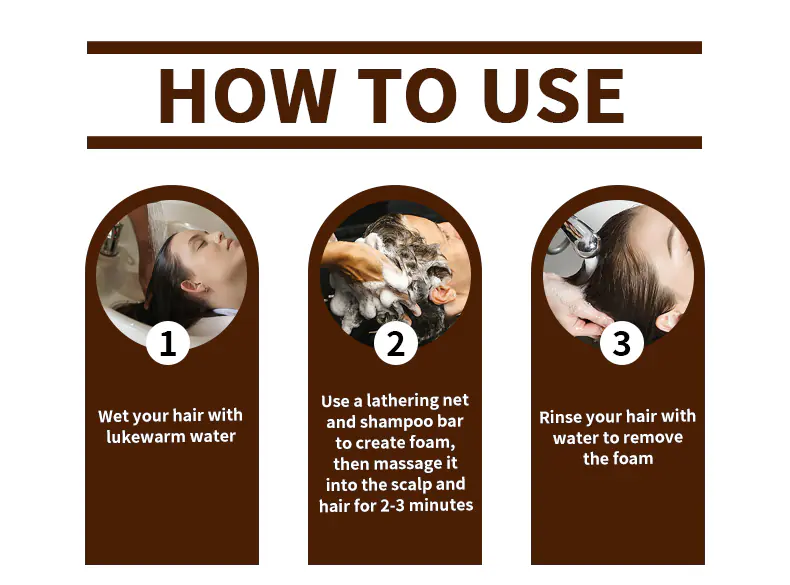 HOW TO USE

1

Wet your hair with lukewarm water

2

Use a lathering net and shampoo bar to create foam, then massage it into the scalp and hair for 2-3 minutes

3

Rinse your hair with water to remove the foam