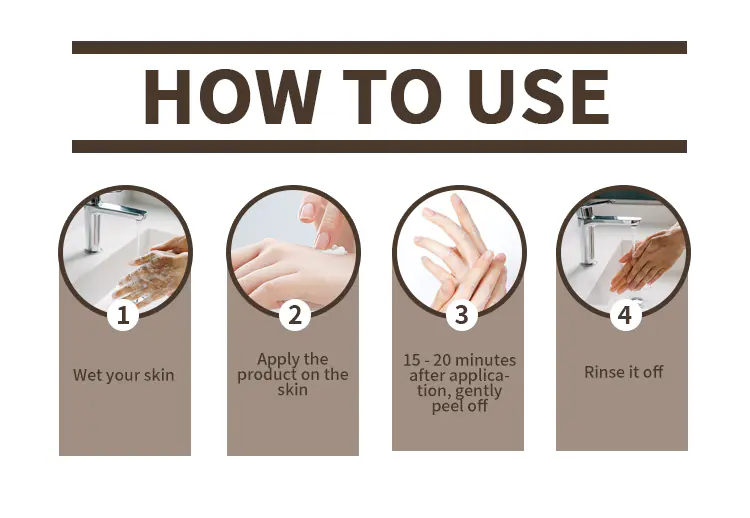 HOW TO USE

1

Wet your skin

2

Apply the product on the skin

3

15 - 20 minutes after application, gently peel off

4

Rinse it off