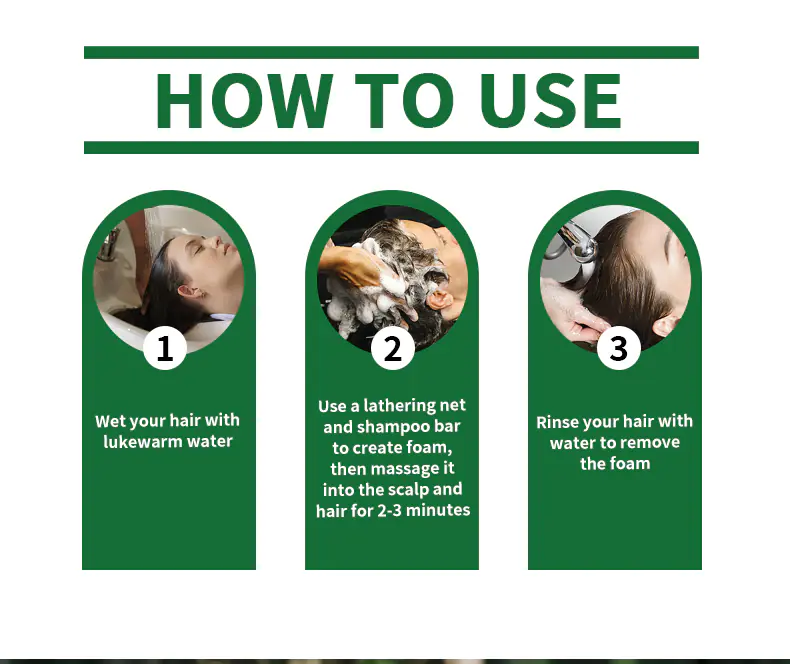 HOW TO USE

1

Wet your hair with lukewarm water

2

Use a lathering net and shampoo bar to create foam, then massage it into the scalp and hair for 2-3 minutes

3

Rinse your hair with water to remove the foam