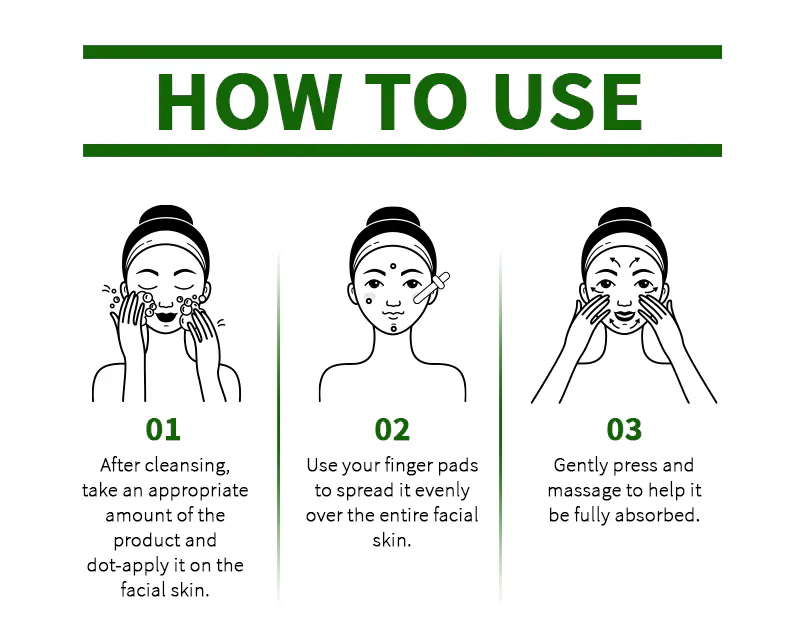 HOW TO USE

01
After cleansing, take an appropriate amount of the product and dot-apply it on the facial skin.

02
Use your finger pads to spread it evenly over the entire facial skin.

03
Gently press and massage to help it be fully absorbed.