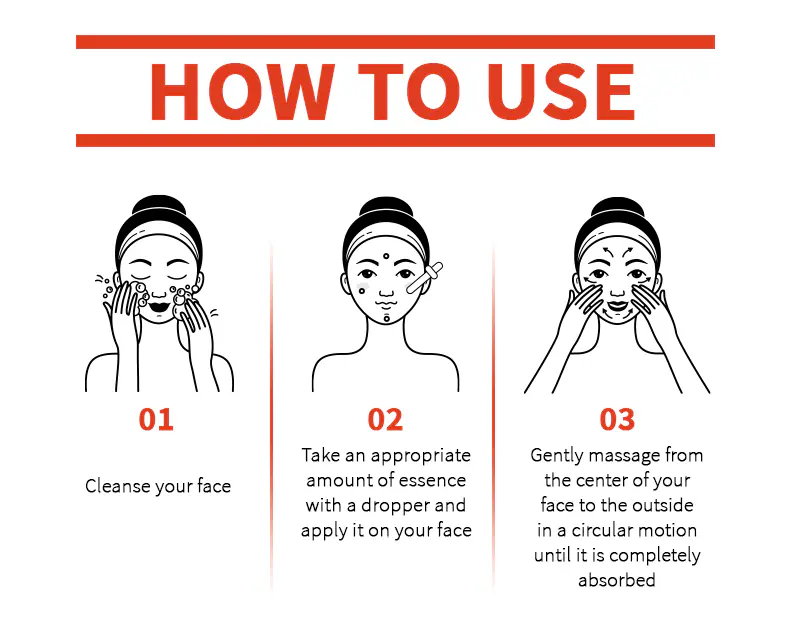 HOW TO USE

01

Cleanse your face

02

Take an appropriate amount of essence with a dropper and apply it on your face

03

Gently massage from the center of your face to the outside in a circular motion until it is completely absorbed